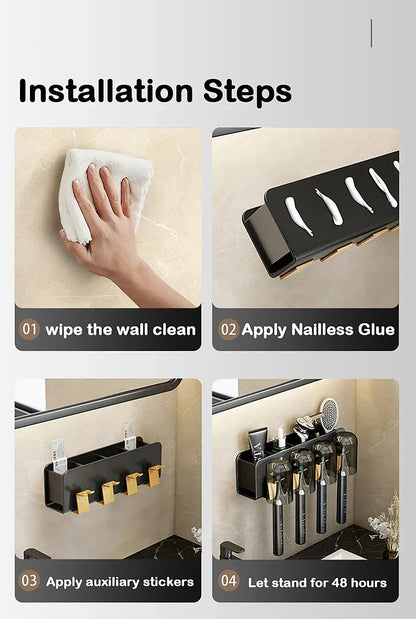 Installation Steps

01 wipe the wall clean

02 Apply Nailless Glue

03 Apply auxiliary stickers

04 Let stand for 48 hours